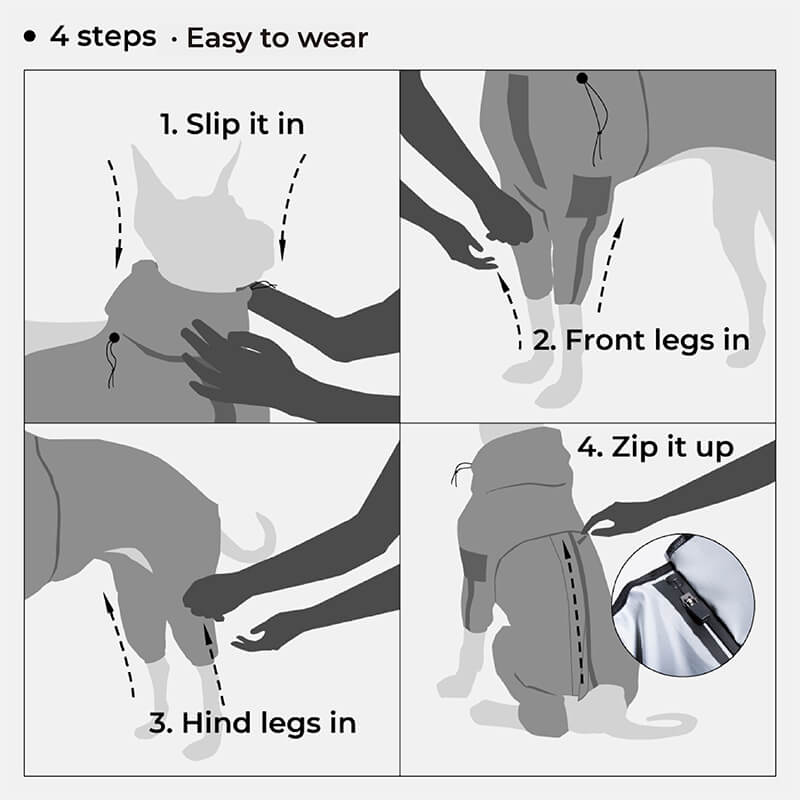 • 4 steps · Easy to wear

1. Slip it in

2. Front legs in

3. Hind legs in

4. Zip it up